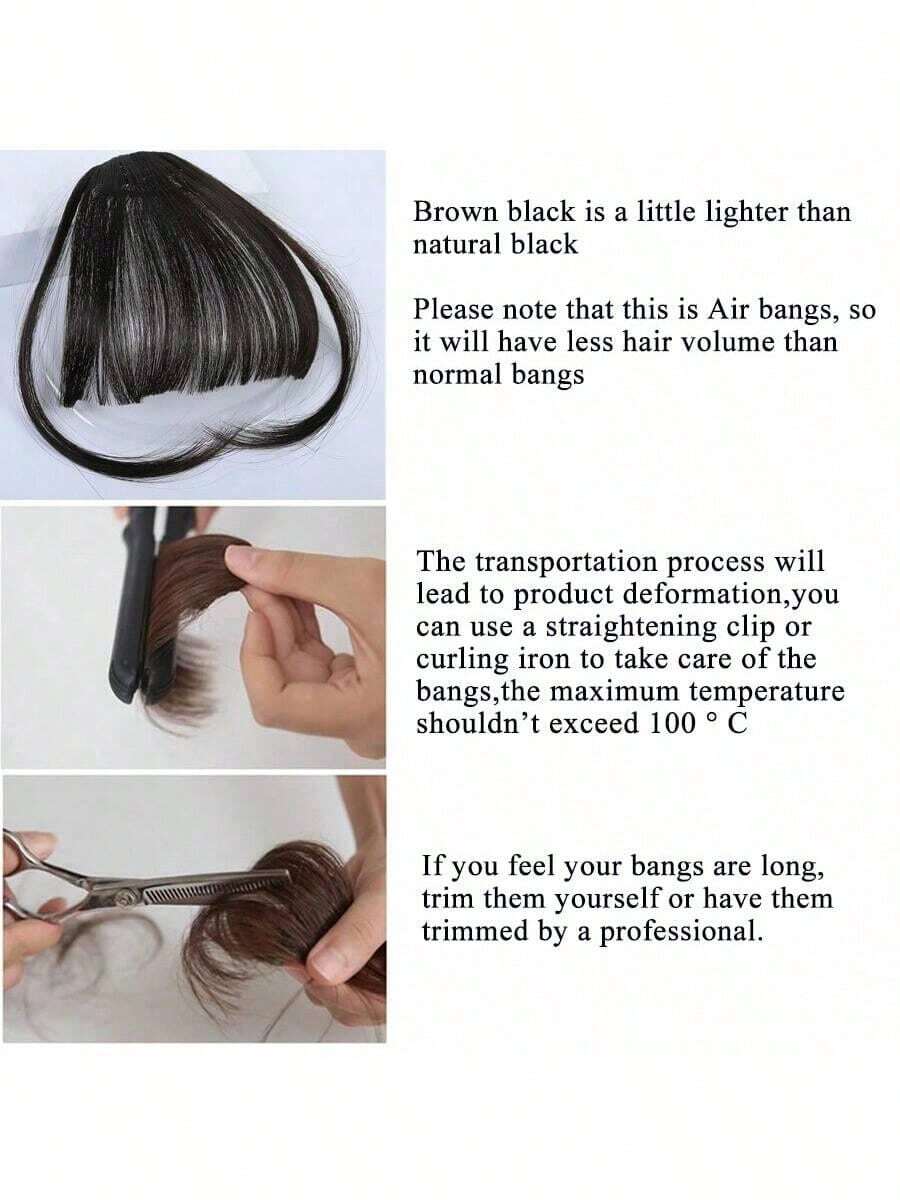 Brown black is a little lighter than natural black

Please note that this is Air bangs, so it will have less hair volume than normal bangs

The transportation process will lead to product deformation,you can use a straightening clip or curling iron to take care of the bangs,the maximum temperature shouldn't exceed 100 ° C

If you feel your bangs are long, trim them yourself or have them trimmed by a professional.